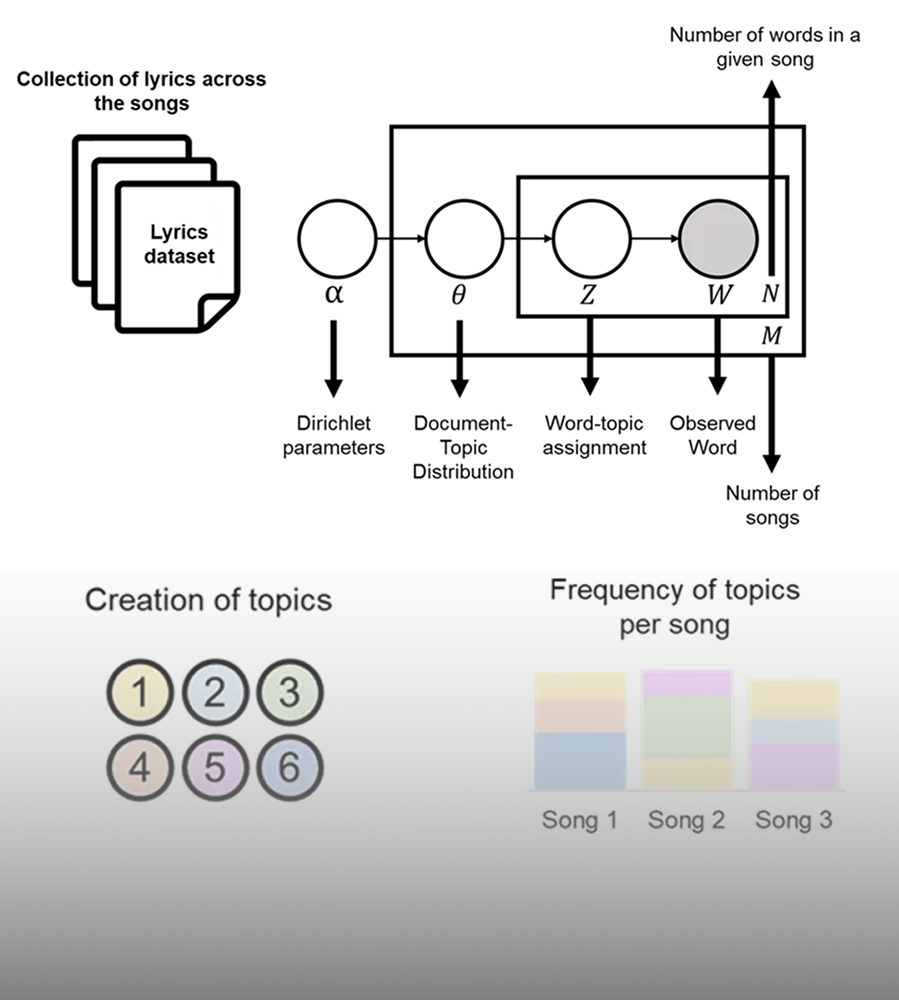 Collection of lyrics across the songs

Lyrics dataset

Number of words in a given song

$\alpha$

$\theta$

$Z$

$W$

$N$

$M$

Dirichlet parameters

Document-Topic Distribution

Word-topic assignment

Observed Word

Number of songs

Creation of topics

1 2 3
4 5 6

Frequency of topics per song

Song 1 Song 2 Song 3